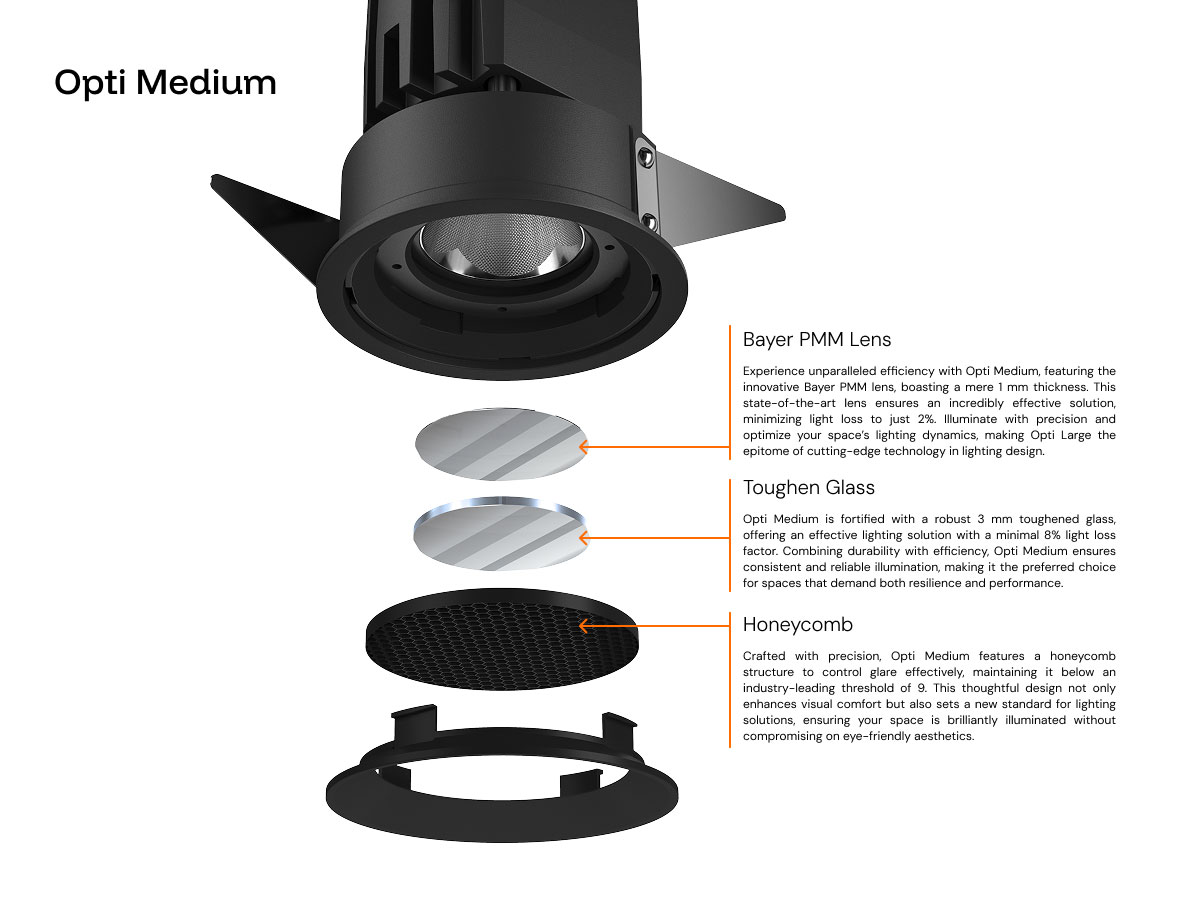 Opti Medium

Bayer PMM Lens

Experience unparalleled efficiency with Opti Medium, featuring the innovative Bayer PMM lens, boasting a mere 1 mm thickness. This state-of-the-art lens ensures an incredibly effective solution, minimizing light loss to just 2%. Illuminate with precision and optimize your space's lighting dynamics, making Opti Large the epitome of cutting-edge technology in lighting design.

Toughen Glass

Opti Medium is fortified with a robust 3 mm toughened glass, offering an effective lighting solution with a minimal 8% light loss factor. Combining durability with efficiency, Opti Medium ensures consistent and reliable illumination, making it the preferred choice for spaces that demand both resilience and performance.

Honeycomb

Crafted with precision, Opti Medium features a honeycomb structure to control glare effectively, maintaining it below an industry-leading threshold of 9. This thoughtful design not only enhances visual comfort but also sets a new standard for lighting solutions, ensuring your space is brilliantly illuminated without compromising on eye-friendly aesthetics.